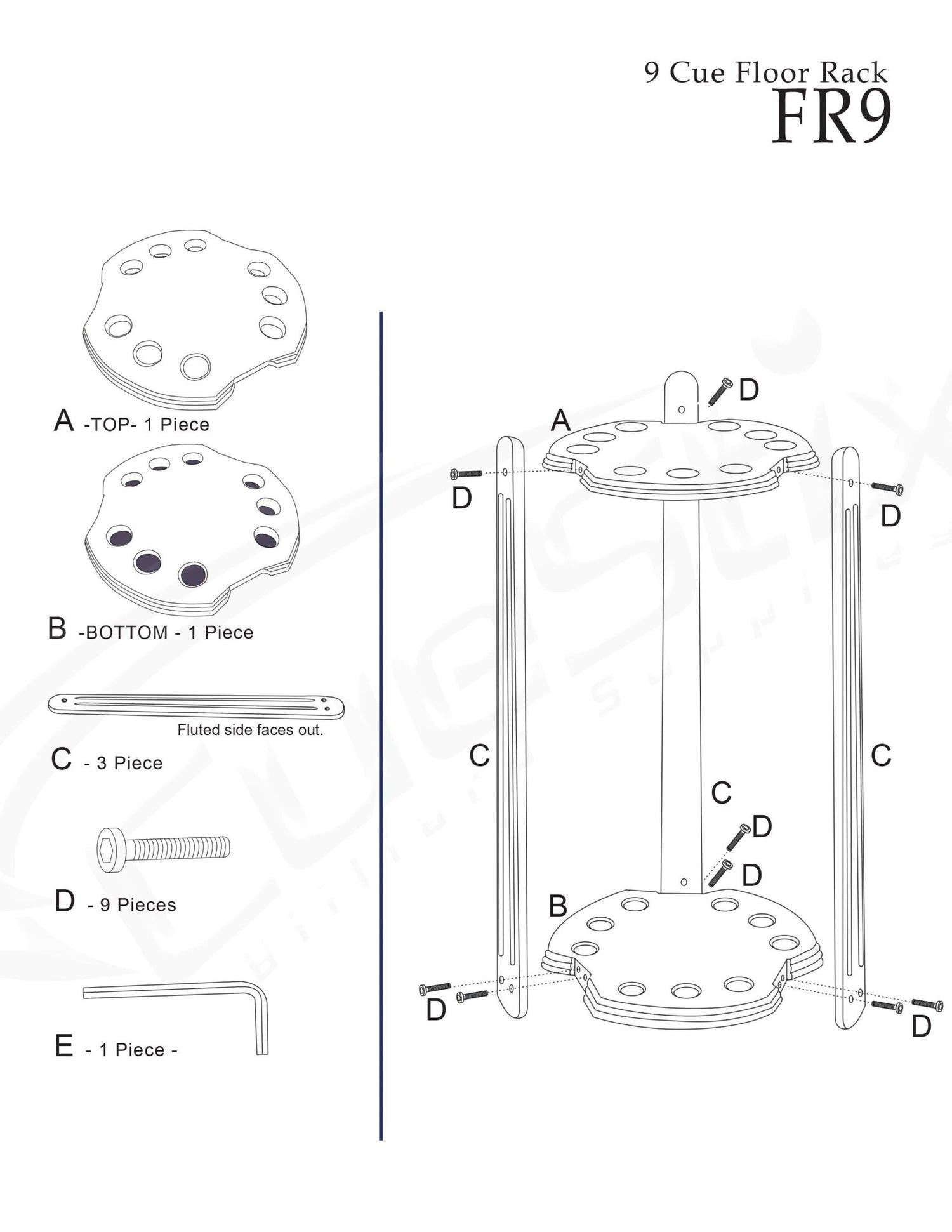 9 Cue Floor Rack
FR9

A -TOP- 1 Piece

B -BOTTOM - 1 Piece

Fluted side faces out.

C - 3 Piece

D - 9 Pieces

E - 1 Piece -

D
A
D
D
C
C
C
D
D
B
D
D