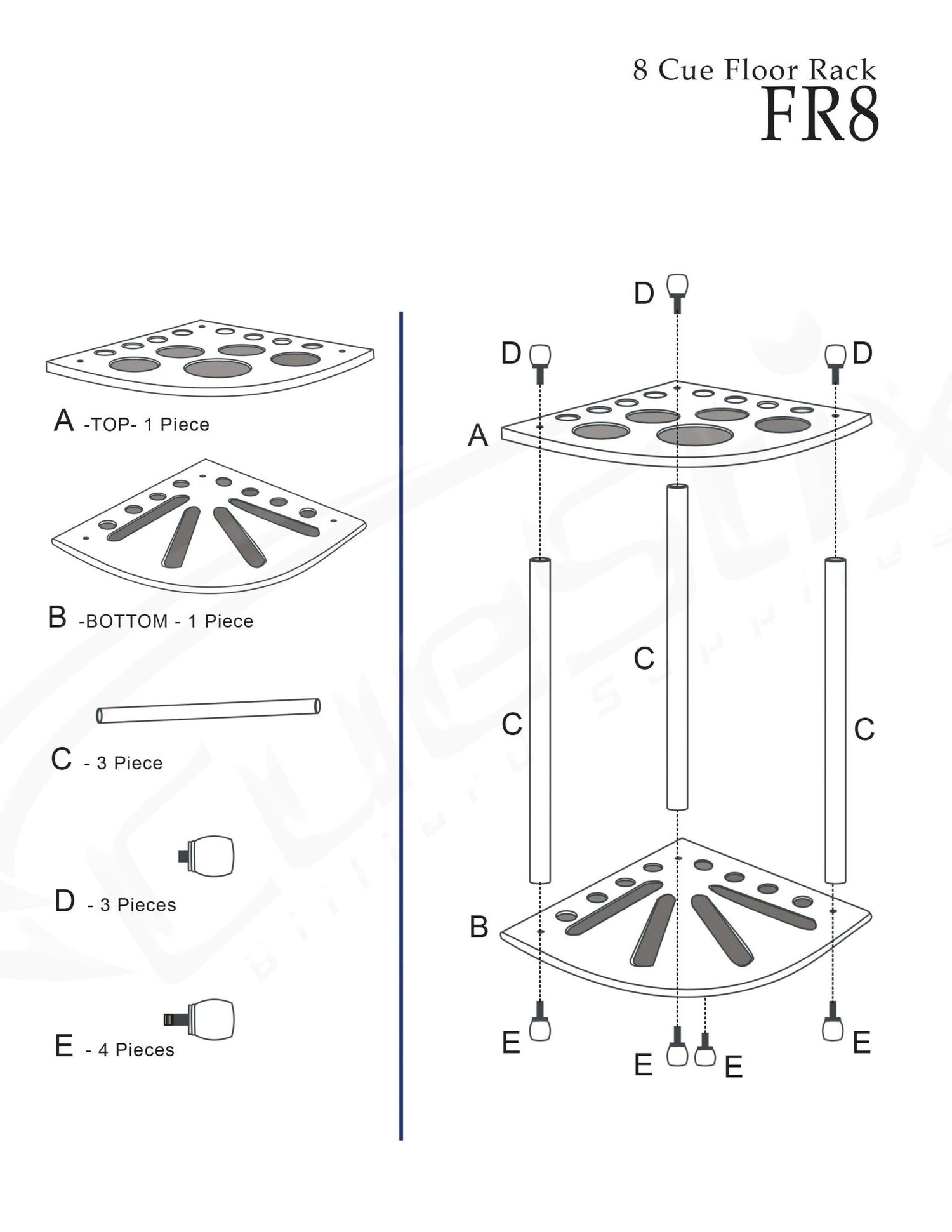 8 Cue Floor Rack
FR8

A -TOP- 1 Piece

B -BOTTOM - 1 Piece

C - 3 Piece

D - 3 Pieces

E - 4 Pieces

D
D
D
A
C
C
C
B
E
E
E
E